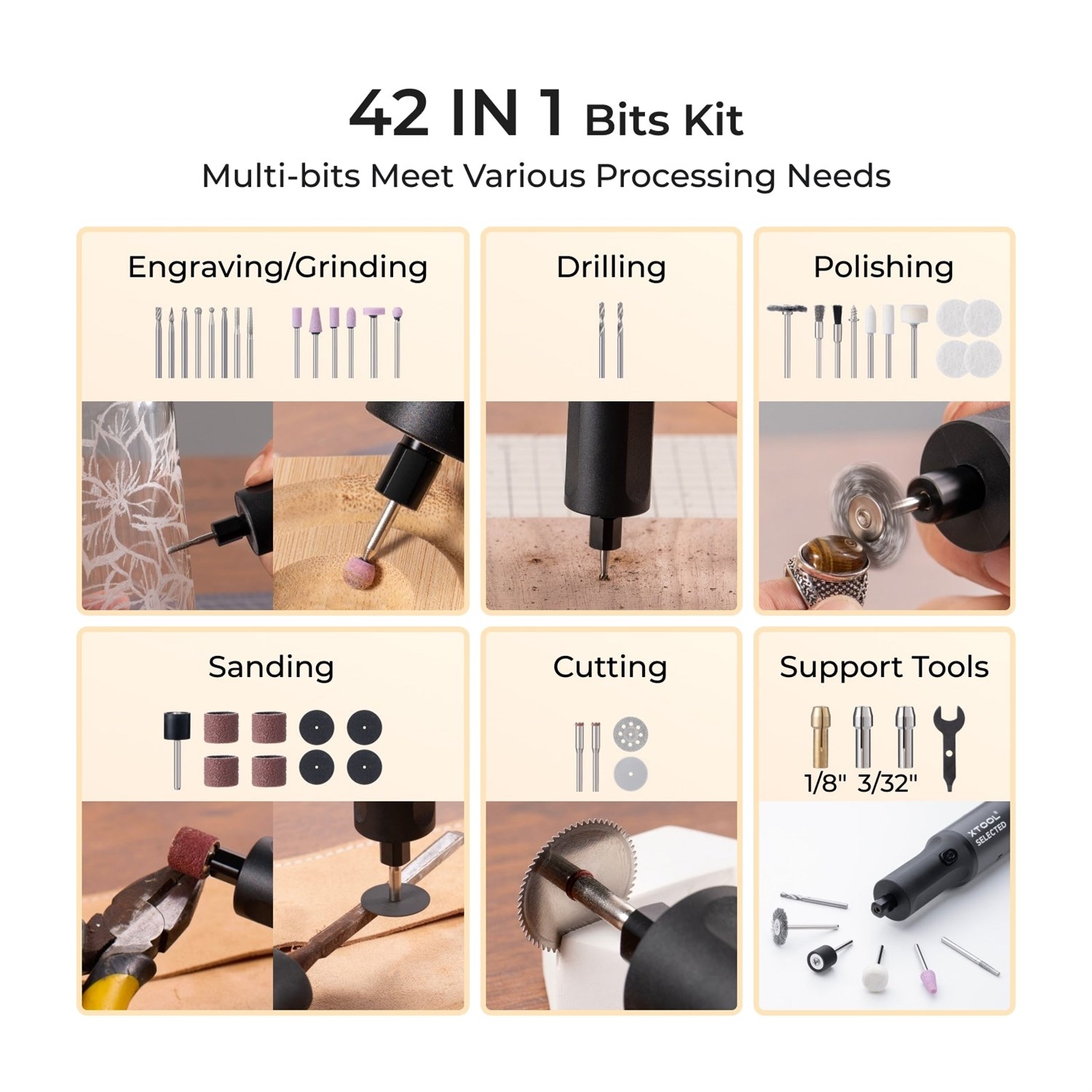 42 IN 1 Bits Kit
Multi-bits Meet Various Processing Needs

Engraving/Grinding

Drilling

Polishing

Sanding

Cutting

Support Tools

1/8" 3/32"

XTOOL SELECTED