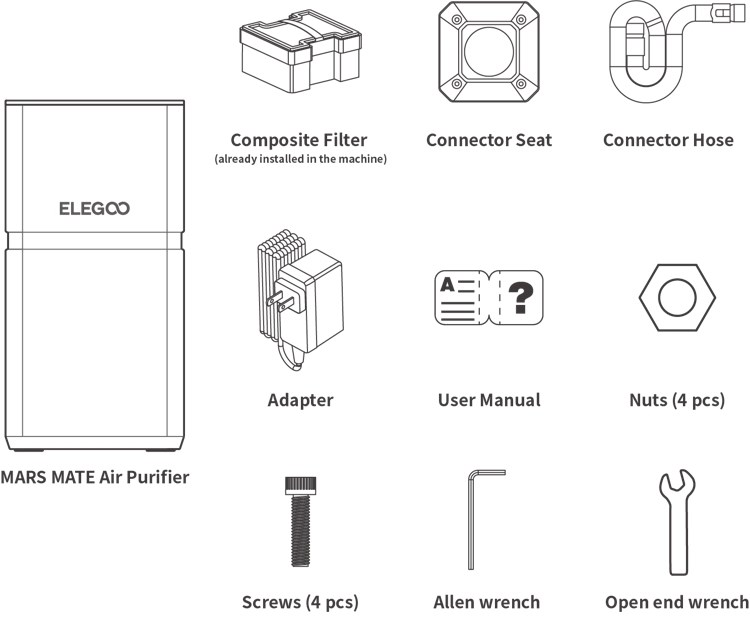 ELEGOO

MARS MATE Air Purifier

Composite Filter
(already installed in the machine)

Connector Seat

Connector Hose

Adapter

A

?

User Manual

Nuts (4 pcs)

Screws (4 pcs)

Allen wrench

Open end wrench